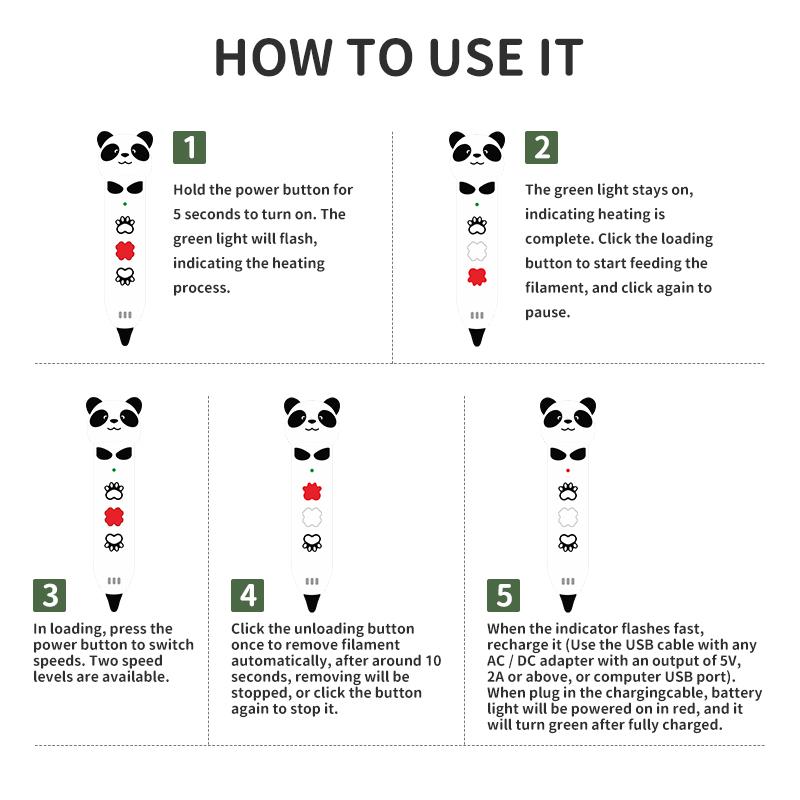 HOW TO USE IT

1

Hold the power button for 5 seconds to turn on. The green light will flash, indicating the heating process.

2

The green light stays on, indicating heating is complete. Click the loading button to start feeding the filament, and click again to pause.

3

In loading, press the power button to switch speeds. Two speed levels are available.

4

Click the unloading button once to remove filament automatically, after around 10 seconds, removing will be stopped, or click the button again to stop it.

5

When the indicator flashes fast, recharge it (Use the USB cable with any AC / DC adapter with an output of 5V, 2A or above, or computer USB port). When plug in the chargingcable, battery light will be powered on in red, and it will turn green after fully charged.