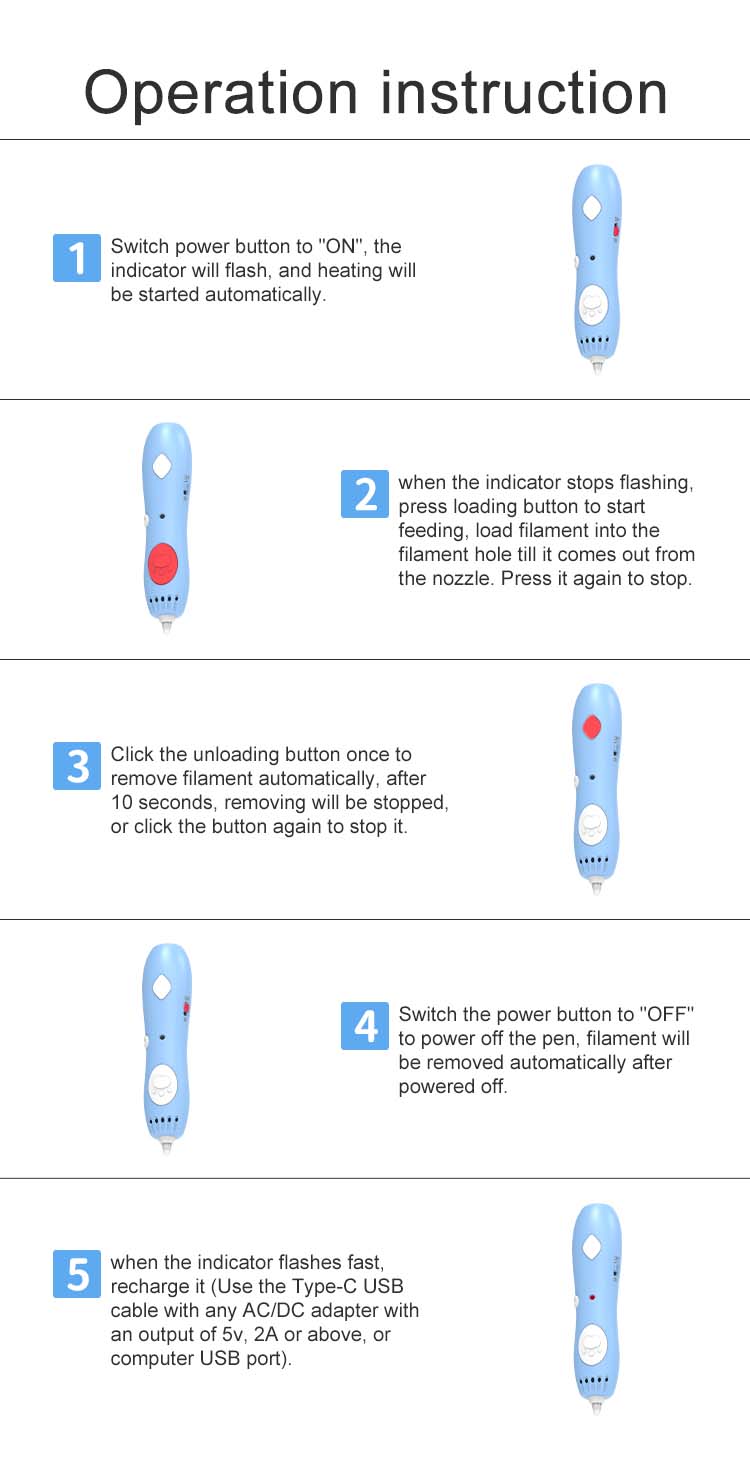 Operation instruction

1 Switch power button to "ON", the indicator will flash, and heating will be started automatically.

2 when the indicator stops flashing, press loading button to start feeding, load filament into the filament hole till it comes out from the nozzle. Press it again to stop.

3 Click the unloading button once to remove filament automatically, after 10 seconds, removing will be stopped, or click the button again to stop it.

4 Switch the power button to "OFF" to power off the pen, filament will be removed automatically after powered off.

5 when the indicator flashes fast, recharge it (Use the Type-C USB cable with any AC/DC adapter with an output of 5v, 2A or above, or computer USB port).